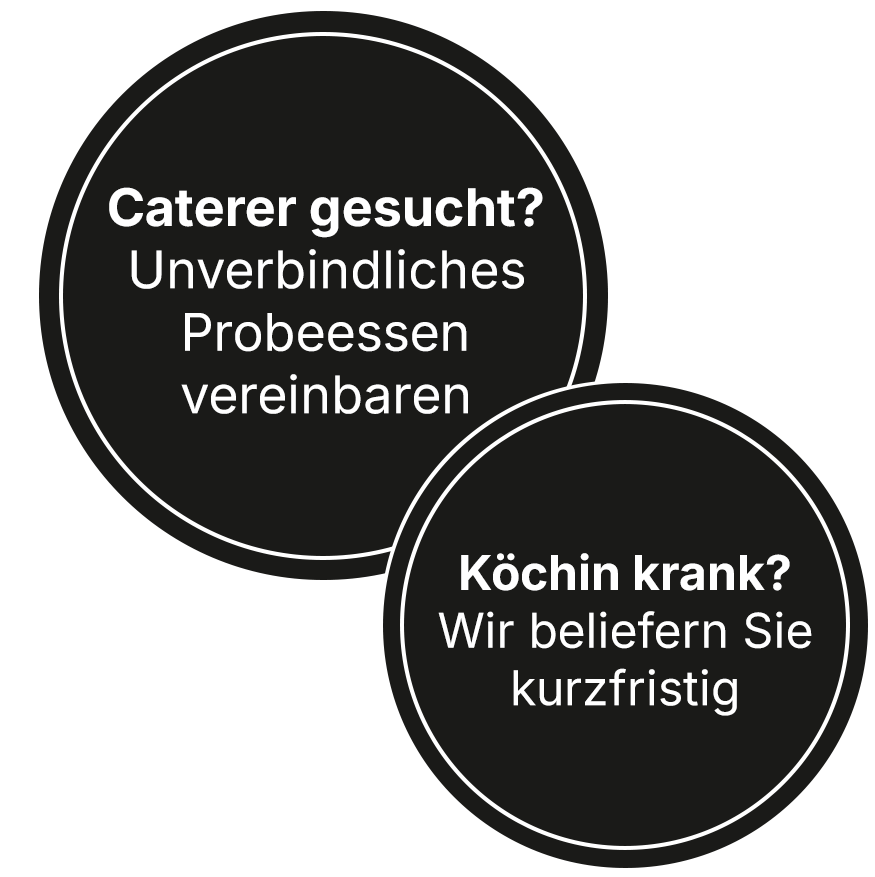 Caterer gesucht?
Unverbindliches Probeessen vereinbaren

Köchin krank?
Wir beliefern Sie kurzfristig